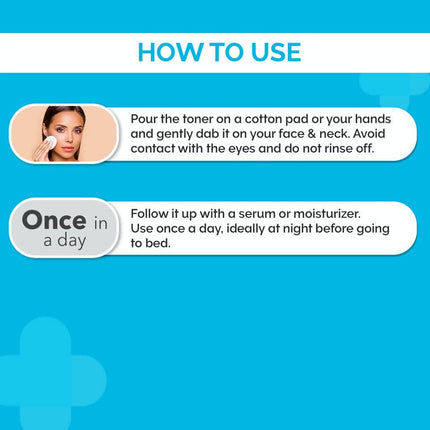 HOW TO USE

Pour the toner on a cotton pad or your hands and gently dab it on your face & neck. Avoid contact with the eyes and do not rinse off.

Once in a day

Follow it up with a serum or moisturizer. Use once a day, ideally at night before going to bed.