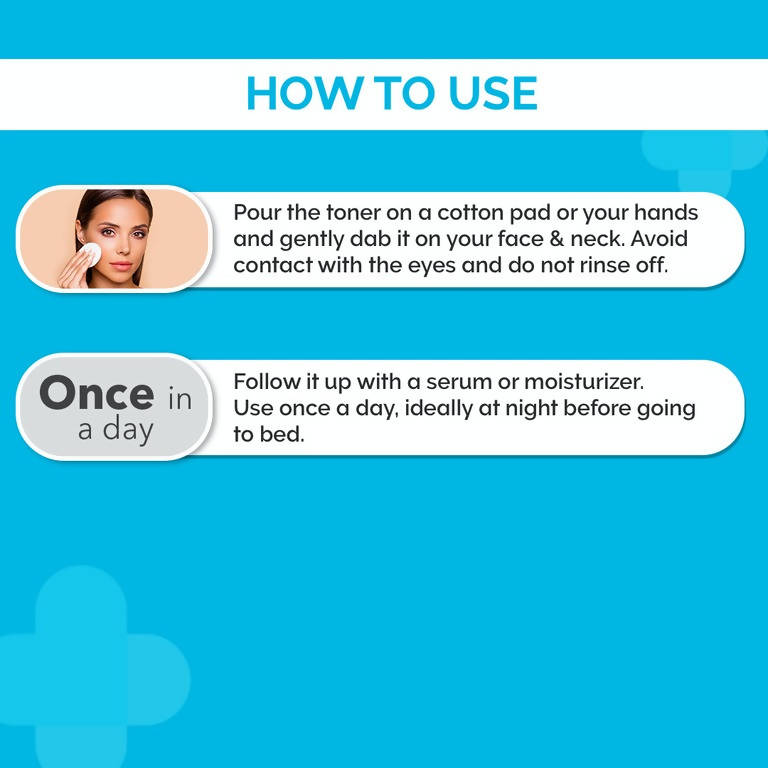 HOW TO USE

Pour the toner on a cotton pad or your hands and gently dab it on your face & neck. Avoid contact with the eyes and do not rinse off.

Once in a day

Follow it up with a serum or moisturizer. Use once a day, ideally at night before going to bed.