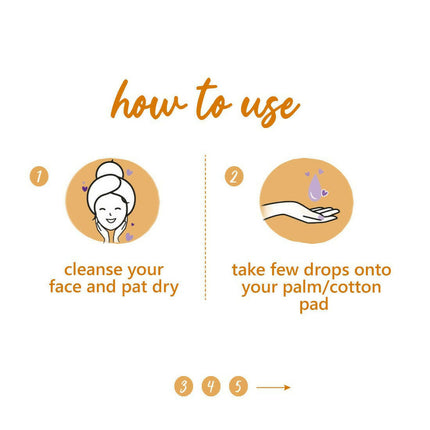 how to use

1

cleanse your face and pat dry

2

take few drops onto your palm/cotton pad

3 4 5