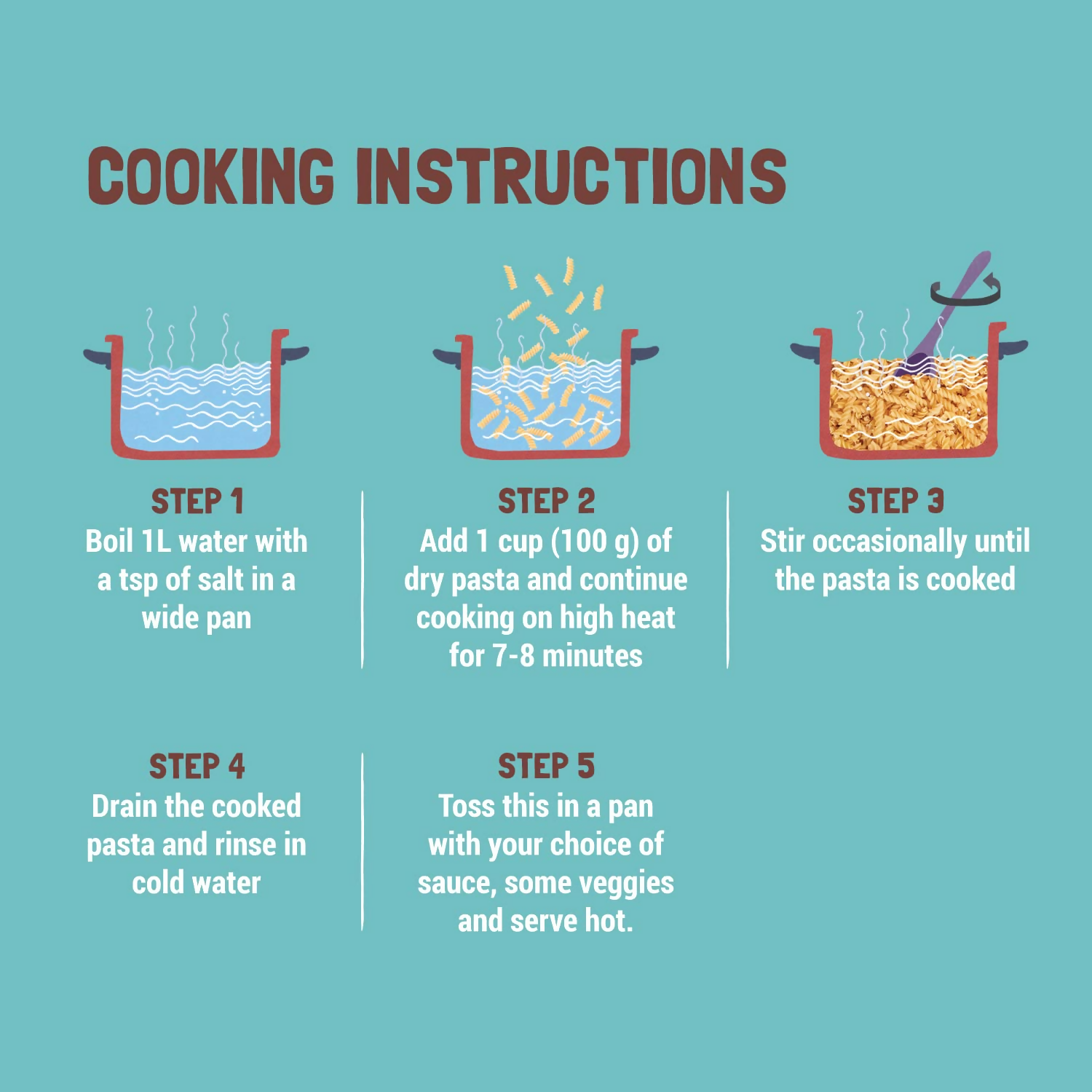 COOKING INSTRUCTIONS

STEP 1
Boil 1L water with a tsp of salt in a wide pan

STEP 2
Add 1 cup (100 g) of dry pasta and continue cooking on high heat for 7-8 minutes

STEP 3
Stir occasionally until the pasta is cooked

STEP 4
Drain the cooked pasta and rinse in cold water

STEP 5
Toss this in a pan with your choice of sauce, some veggies and serve hot.