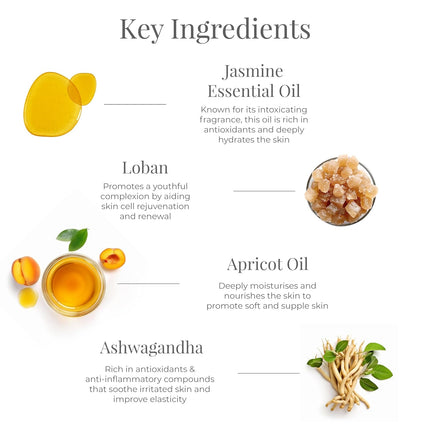 Key Ingredients

Jasmine Essential Oil

Known for its intoxicating fragrance, this oil is rich in antioxidants and deeply hydrates the skin

Loban

Promotes a youthful complexion by aiding skin cell rejuvenation and renewal

Apricot Oil

Deeply moisturises and nourishes the skin to promote soft and supple skin

Ashwagandha

Rich in antioxidants & anti-inflammatory compounds that soothe irritated skin and improve elasticity