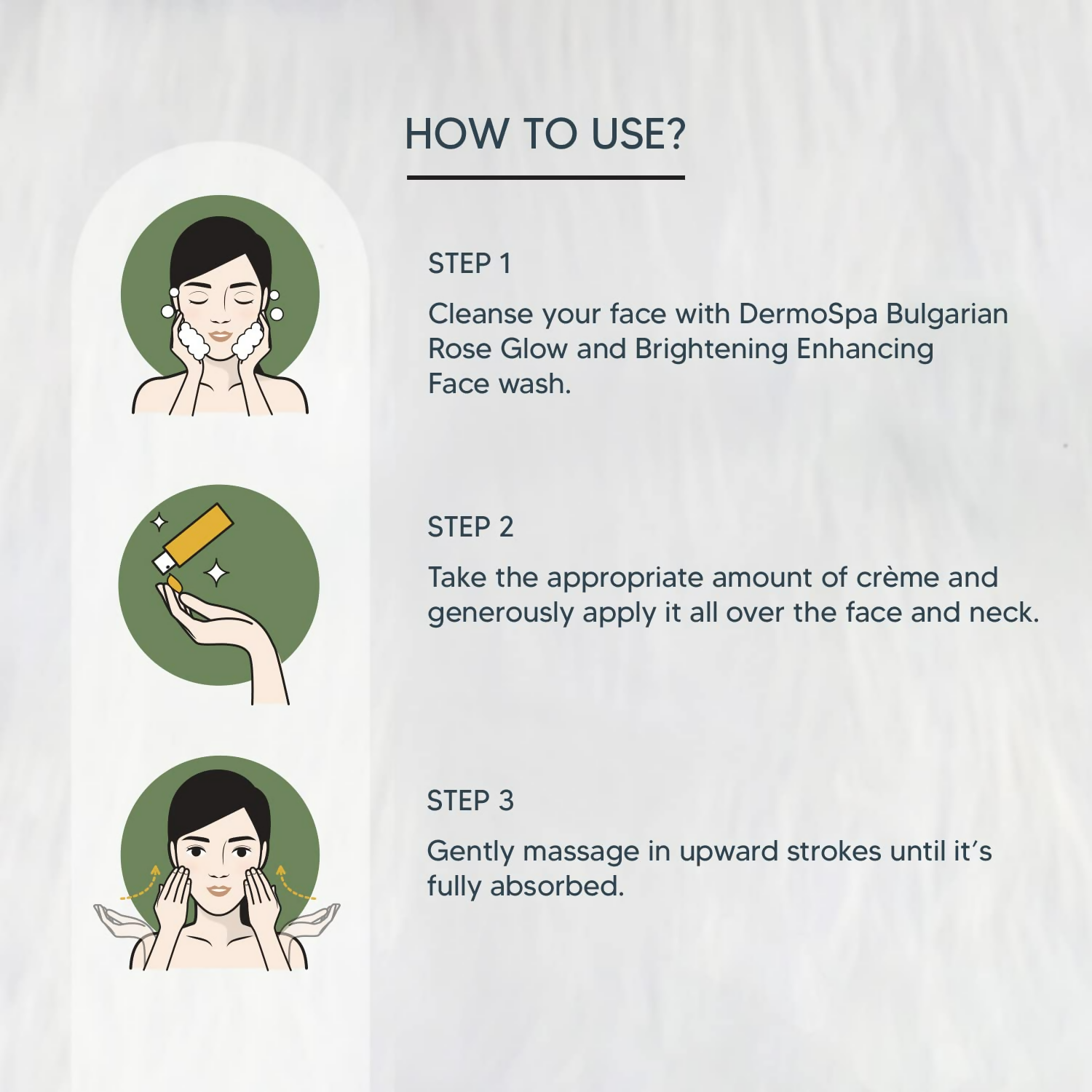 HOW TO USE?

STEP 1

Cleanse your face with DermoSpa Bulgarian Rose Glow and Brightening Enhancing Face wash.

STEP 2

Take the appropriate amount of crème and generously apply it all over the face and neck.

STEP 3

Gently massage in upward strokes until it's fully absorbed.