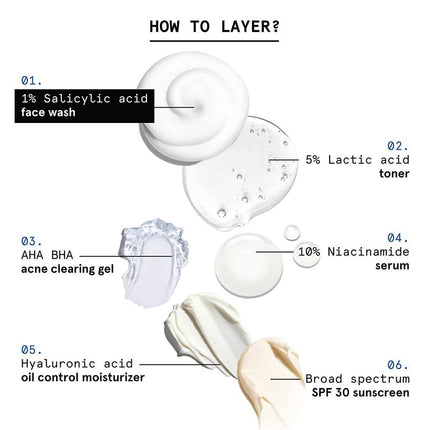 HOW TO LAYER?

01.
1% Salicylic acid
face wash

02.
5% Lactic acid
toner

03.
AHA BHA
acne clearing gel

04.
10% Niacinamide
serum

05.
Hyaluronic acid
oil control moisturizer

06.
Broad spectrum
SPF 30 sunscreen