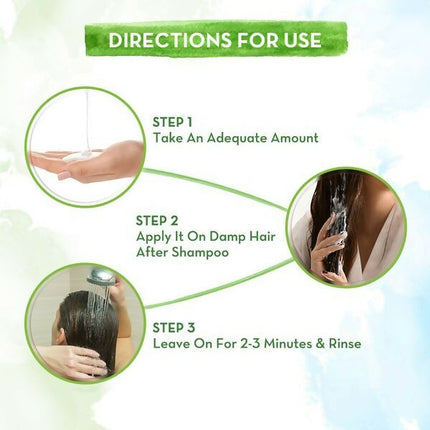 DIRECTIONS FOR USE

STEP 1
Take An Adequate Amount

STEP 2
Apply It On Damp Hair After Shampoo

STEP 3
Leave On For 2-3 Minutes & Rinse