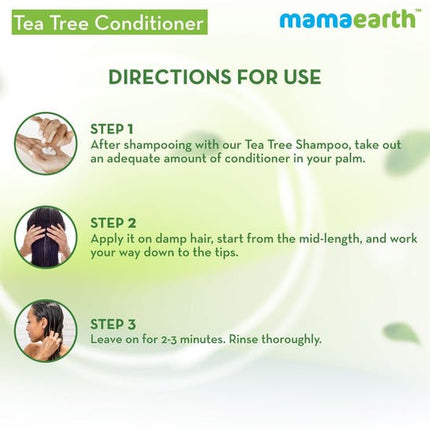 Tea Tree Conditioner

mamaearth™

DIRECTIONS FOR USE

STEP 1
After shampooing with our Tea Tree Shampoo, take out an adequate amount of conditioner in your palm.

STEP 2
Apply it on damp hair, start from the mid-length, and work your way down to the tips.

STEP 3
Leave on for 2-3 minutes. Rinse thoroughly.