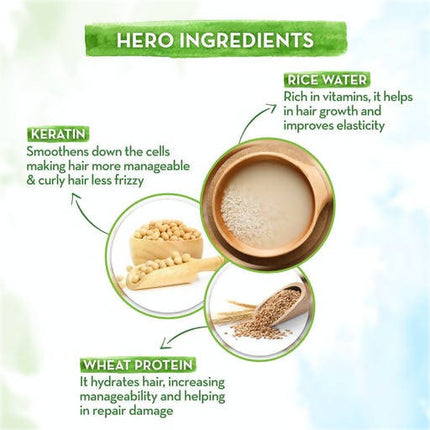 HERO INGREDIENTS

RICE WATER
Rich in vitamins, it helps in hair growth and improves elasticity

KERATIN
Smoothens down the cells making hair more manageable & curly hair less frizzy

WHEAT PROTEIN
It hydrates hair, increasing manageability and helping in repair damage