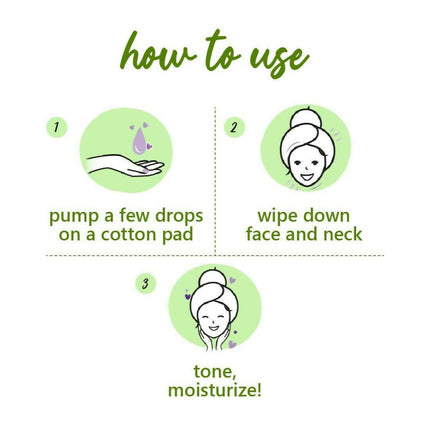 how to use

1

pump a few drops on a cotton pad

2

wipe down face and neck

3

tone, moisturize!