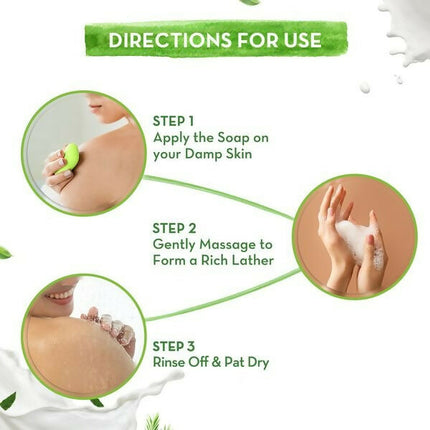 DIRECTIONS FOR USE

STEP 1
Apply the Soap on your Damp Skin

STEP 2
Gently Massage to Form a Rich Lather

STEP 3
Rinse Off & Pat Dry