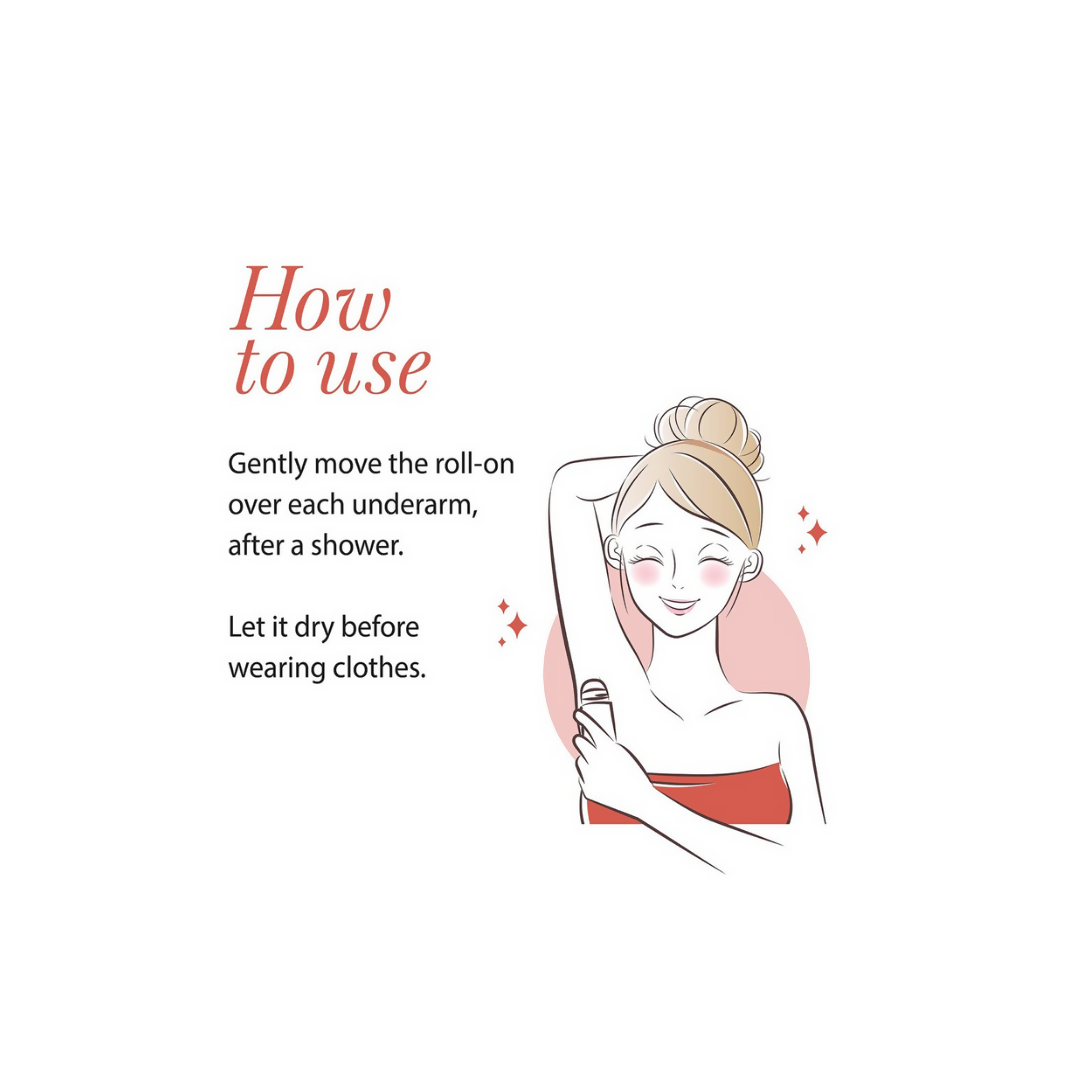 How to use

Gently move the roll-on over each underarm, after a shower.

Let it dry before wearing clothes.