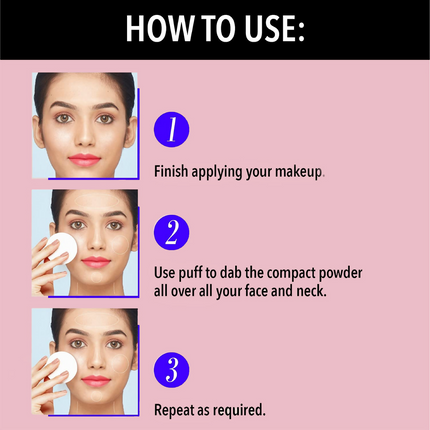 HOW TO USE:

1

Finish applying your makeup.

2

Use puff to dab the compact powder all over all your face and neck.

3

Repeat as required.