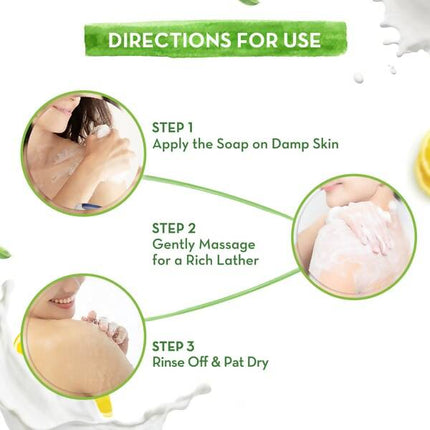 DIRECTIONS FOR USE

STEP 1
Apply the Soap on Damp Skin

STEP 2
Gently Massage for a Rich Lather

STEP 3
Rinse Off & Pat Dry