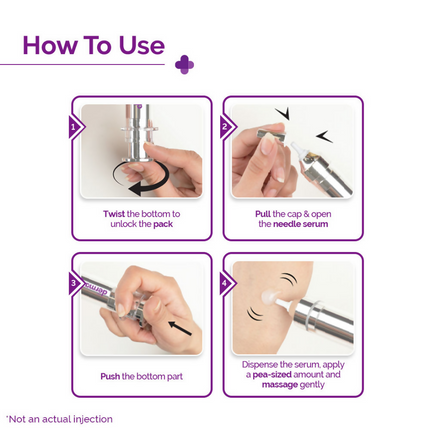 How To Use

1

Twist the bottom to unlock the pack

2

Pull the cap & open the needle serum

3

derma

Push the bottom part

4

Dispense the serum, apply a pea-sized amount and massage gently

*Not an actual injection