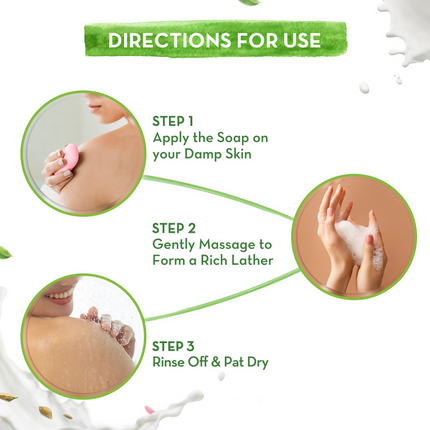 DIRECTIONS FOR USE

STEP 1
Apply the Soap on your Damp Skin

STEP 2
Gently Massage to Form a Rich Lather

STEP 3
Rinse Off & Pat Dry