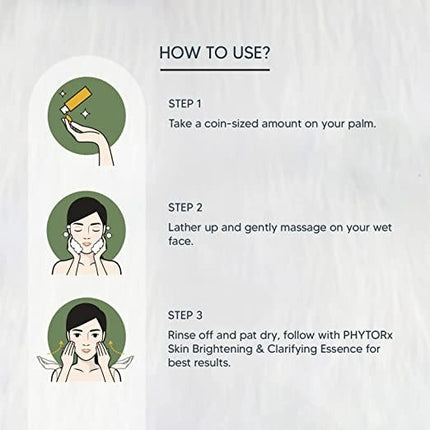 HOW TO USE?

STEP 1
Take a coin-sized amount on your palm.

STEP 2
Lather up and gently massage on your wet face.

STEP 3
Rinse off and pat dry, follow with PHYTORx Skin Brightening & Clarifying Essence for best results.