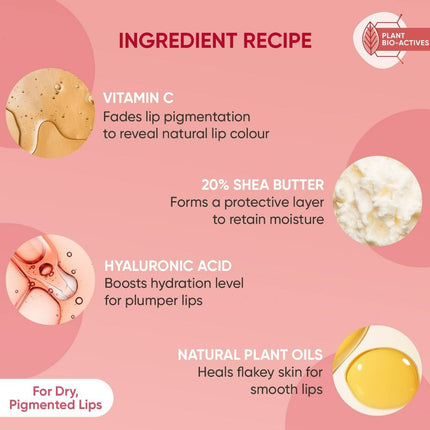 INGREDIENT RECIPE

PLANT BIO-ACTIVES

VITAMIN C
Fades lip pigmentation to reveal natural lip colour

20% SHEA BUTTER
Forms a protective layer to retain moisture

HYALURONIC ACID
Boosts hydration level for plumper lips

NATURAL PLANT OILS
Heals flakey skin for smooth lips

For Dry, Pigmented Lips