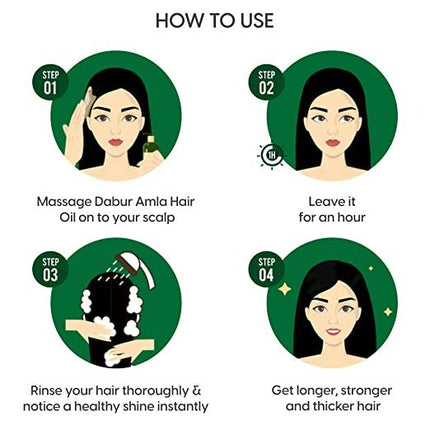 HOW TO USE

STEP 01

Massage Dabur Amla Hair Oil on to your scalp

STEP 02

1H

Leave it for an hour

STEP 03

Rinse your hair thoroughly & notice a healthy shine instantly

STEP 04

Get longer, stronger and thicker hair