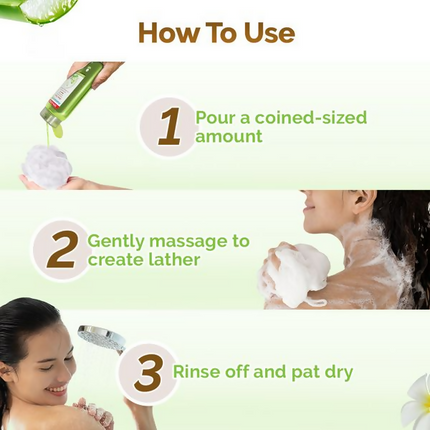 How To Use

1 Pour a coined-sized amount

2 Gently massage to create lather

3 Rinse off and pat dry