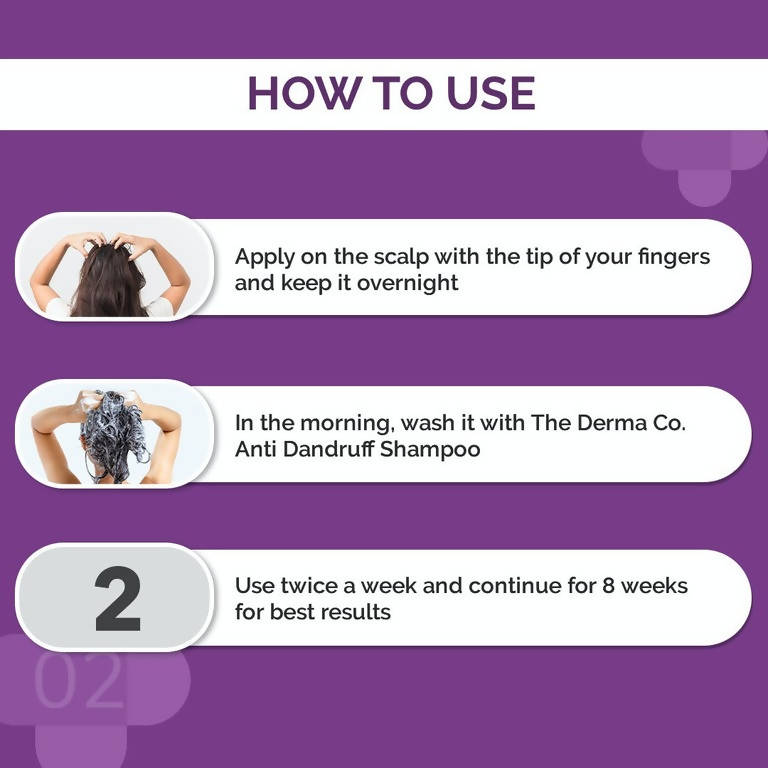 HOW TO USE

Apply on the scalp with the tip of your fingers and keep it overnight

In the morning, wash it with The Derma Co. Anti Dandruff Shampoo

2

Use twice a week and continue for 8 weeks for best results

02