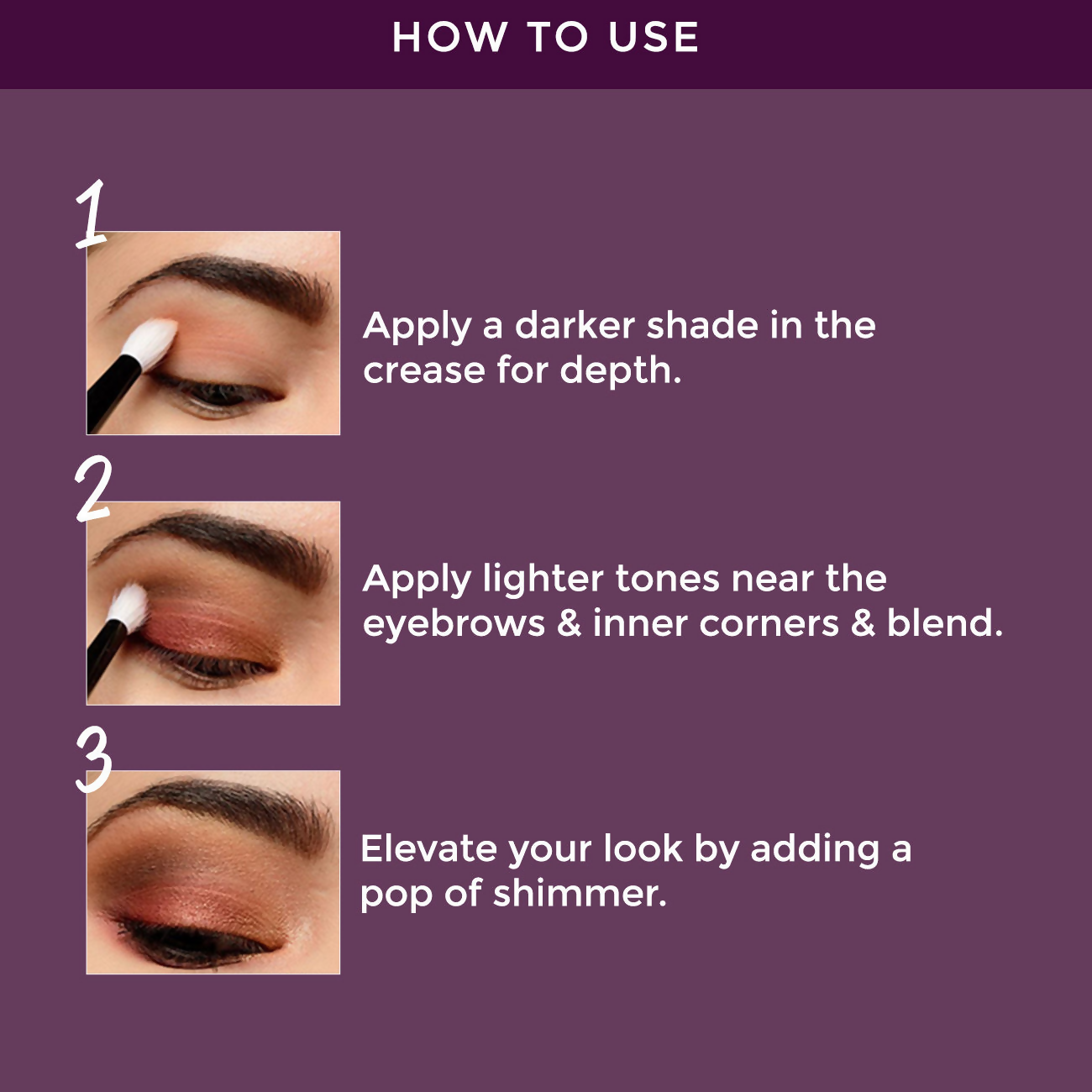 HOW TO USE

1

Apply a darker shade in the crease for depth.

2

Apply lighter tones near the eyebrows & inner corners & blend.

3

Elevate your look by adding a pop of shimmer.