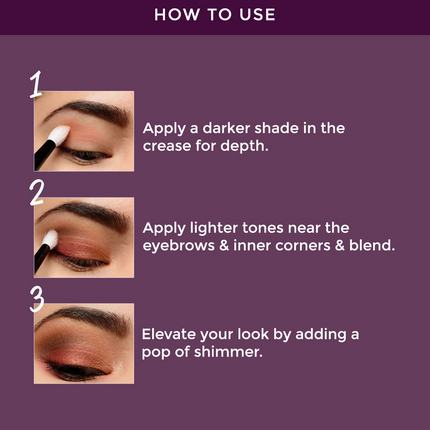 HOW TO USE

1

Apply a darker shade in the crease for depth.

2

Apply lighter tones near the eyebrows & inner corners & blend.

3

Elevate your look by adding a pop of shimmer.