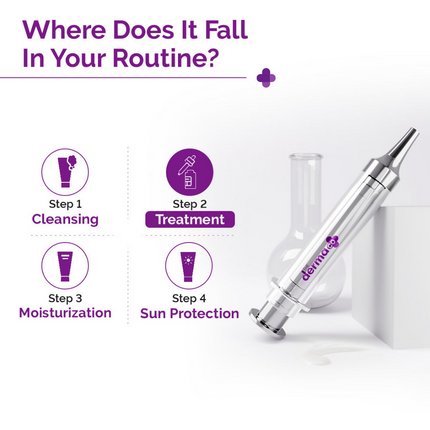 Where Does It Fall In Your Routine?

Step 1
Cleansing

Step 2
Treatment

Step 3
Moisturization

Step 4
Sun Protection

derma co